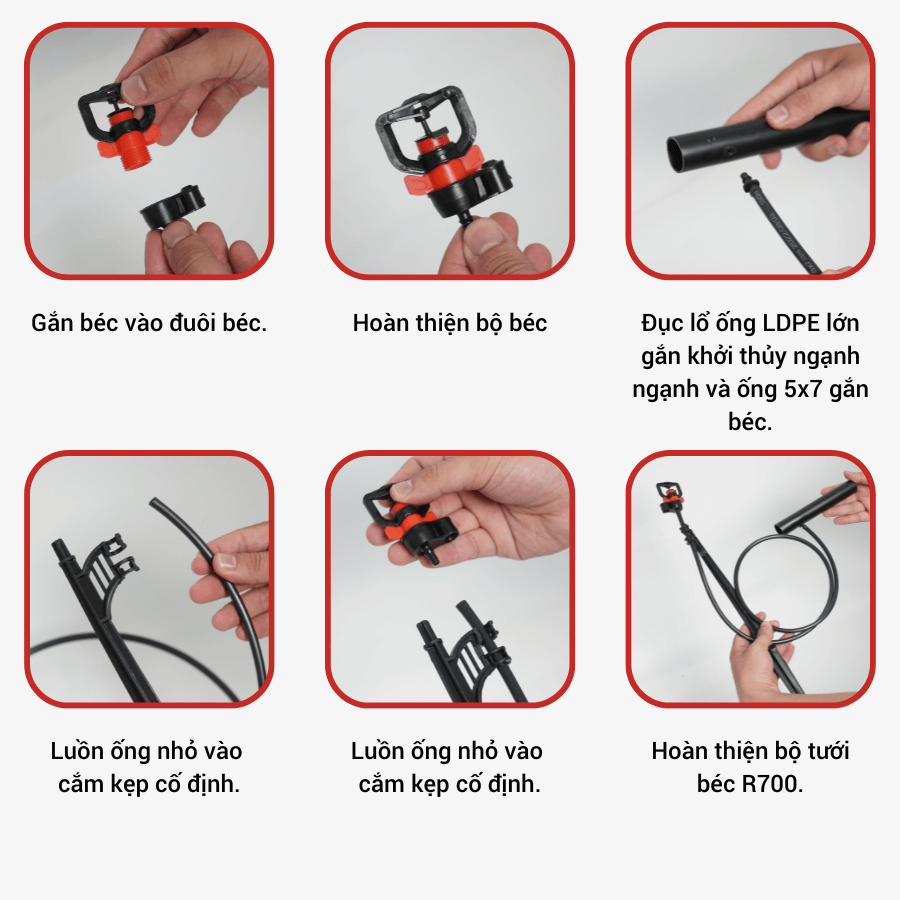 Gắn béc vào đuôi béc.

Hoàn thiện bộ béc

Đục lổ ống LDPE lớn gắn khởi thủy ngạnh ngạnh và ống 5x7 gắn béc.

Luồn ống nhỏ vào cắm kẹp cố định.

Luồn ống nhỏ vào cắm kẹp cố định.

Hoàn thiện bộ tưới béc R700.